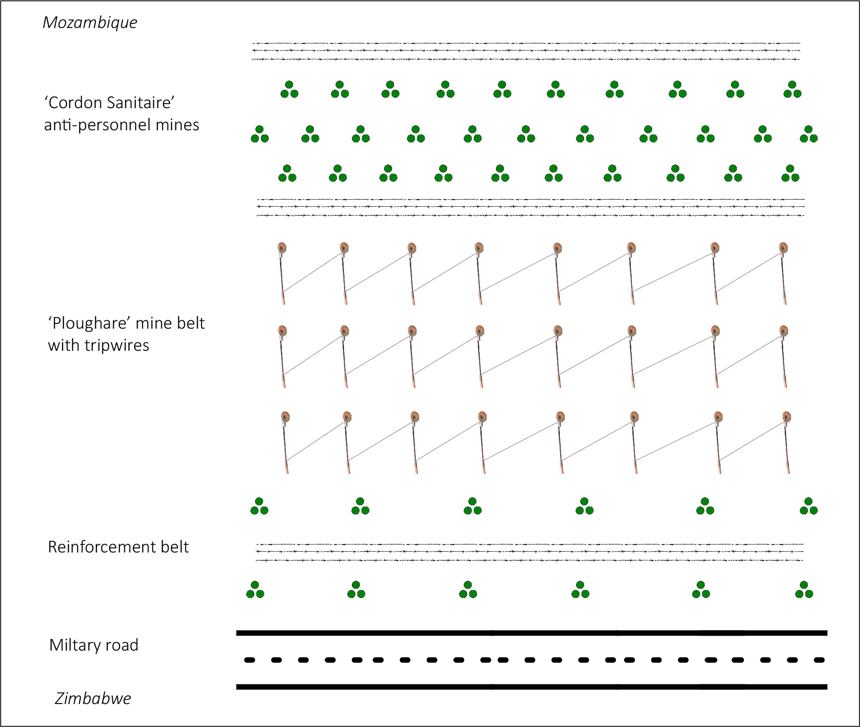 Mozambique

'Cordon Sanitaire' anti-personnel mines

'Ploughare' mine belt with tripwires

Reinforcement belt

Miltary road

Zimbabwe